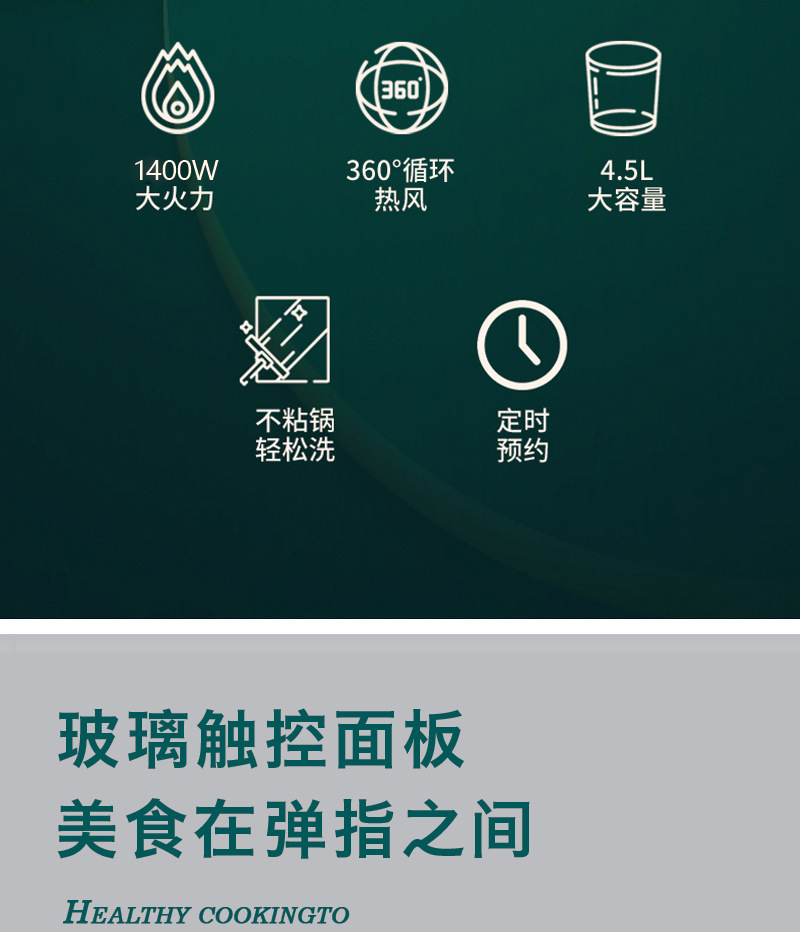 360°

1400W
大火力

360°循环
热风

4.5L
大容量

不粘锅
轻松洗

定时
预约

玻璃触控面板

美食在弹指之间

HEALTHY COOKINGTO